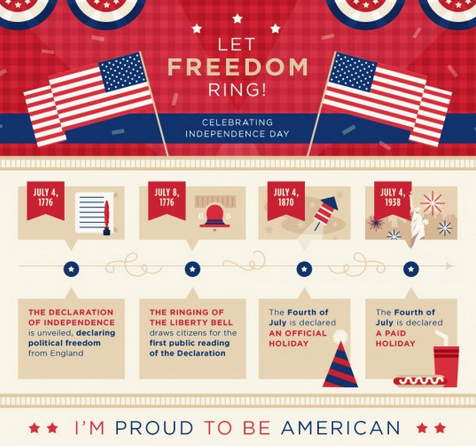 LET FREEDOM RING!

CELEBRATING INDEPENDENCE DAY

JULY 4, 1776

JULY 8, 1776

JULY 4, 1870

JULY 4, 1938

THE DECLARATION OF INDEPENDENCE is unveiled, declaring political freedom from England

THE RINGING OF THE LIBERTY BELL draws citizens for the first public reading of the Declaration

The Fourth of July is declared AN OFFICIAL HOLIDAY

The Fourth of July is declared A PAID HOLIDAY

I'M PROUD TO BE AMERICAN