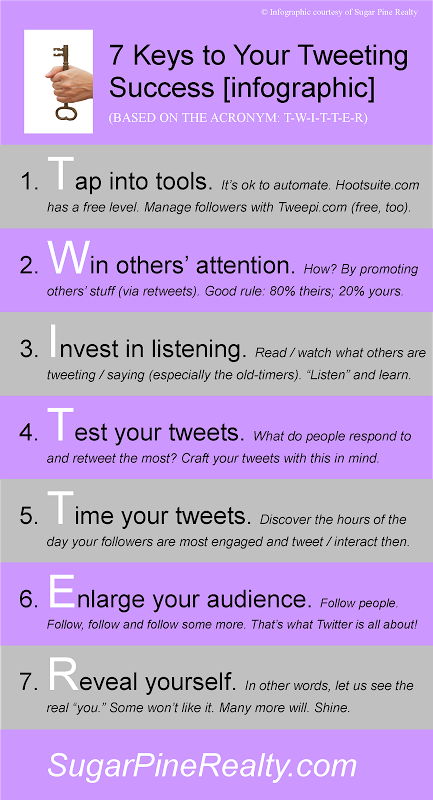 © Infographic courtesy of Sugar Pine Realty

7 Keys to Your Tweeting Success [infographic]

(BASED ON THE ACRONYM: T-W-I-T-T-E-R)

1. Tap into tools. It's ok to automate. Hootsuite.com has a free level. Manage followers with Tweepi.com (free, too).

2. Win others' attention. How? By promoting others' stuff (via retweets). Good rule: 80% theirs; 20% yours.

3. Invest in listening. Read / watch what others are tweeting / saying (especially the old-timers). "Listen" and learn.

4. Test your tweets. What do people respond to and retweet the most? Craft your tweets with this in mind.

5. Time your tweets. Discover the hours of the day your followers are most engaged and tweet / interact then.

6. Enlarge your audience. Follow people. Follow, follow and follow some more. That's what Twitter is all about!

7. Reveal yourself. In other words, let us see the real "you." Some won't like it. Many more will. Shine.

SugarPineRealty.com